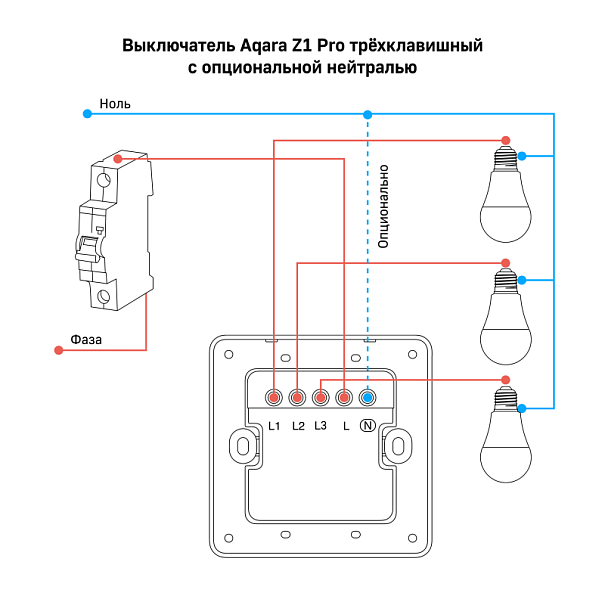 Выключатель Aqara Z1 Pro трёхклавишный с опциональной нейтралью

Ноль

Опционально

Фаза

L1 L2 L3 L N