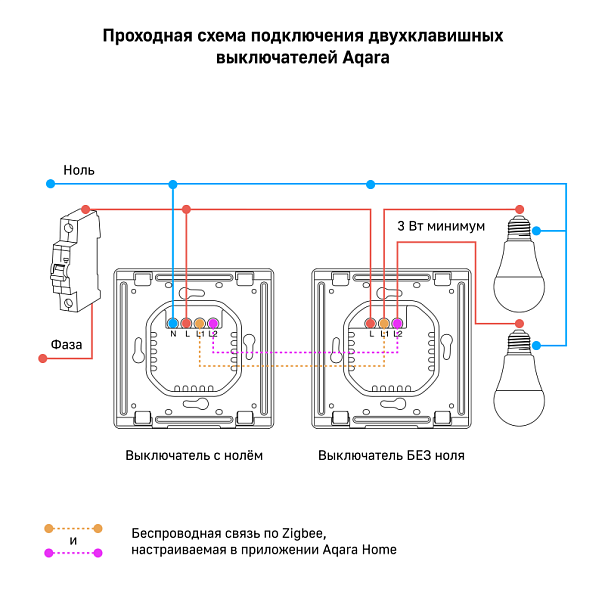 Проходная схема подключения двухклавишных выключателей Aqara

Ноль

3 Вт минимум

Фаза

N L L1 L2

L L1 L2

Выключатель с нолём

Выключатель БЕЗ ноля

и

Беспроводная связь по Zigbee, настраиваемая в приложении Aqara Home