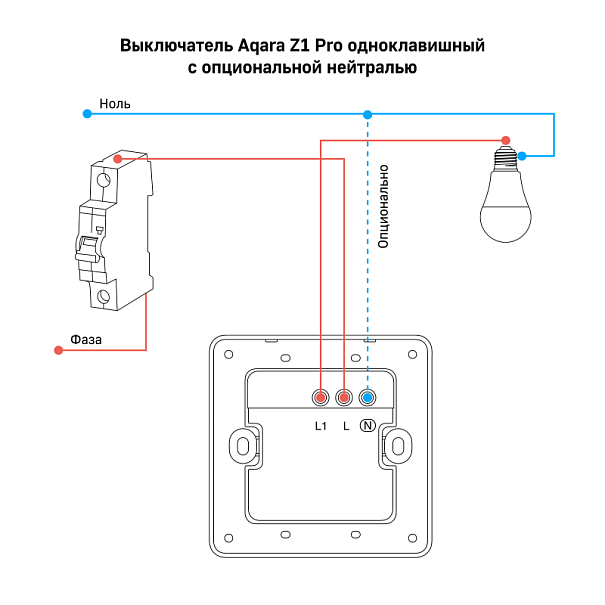 Выключатель Aqara Z1 Pro одноклавишный
с опциональной нейтралью

Ноль

Опционально

Фаза

L1 L N