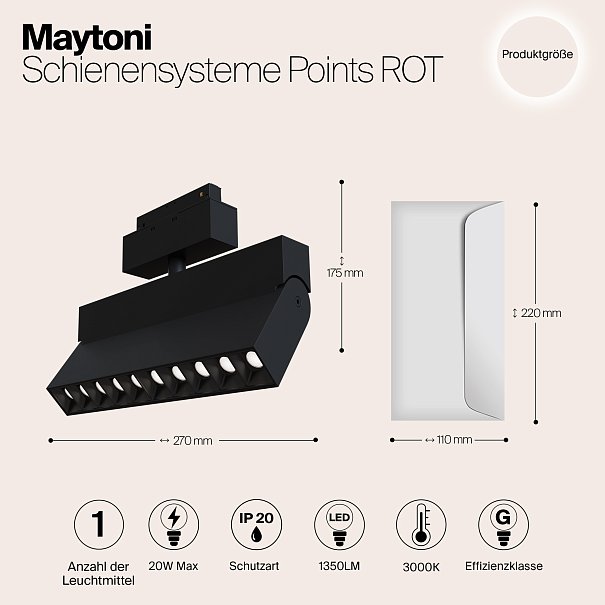 Maytoni
Schienensysteme Points ROT

Produktgröße

↕ 175 mm

↕ 220 mm

↔ 270 mm

↔ 110 mm

1
Anzahl der Leuchtmittel

20W Max

IP 20
Schutzart

LED
1350LM

3000K

G
Effizienzklasse