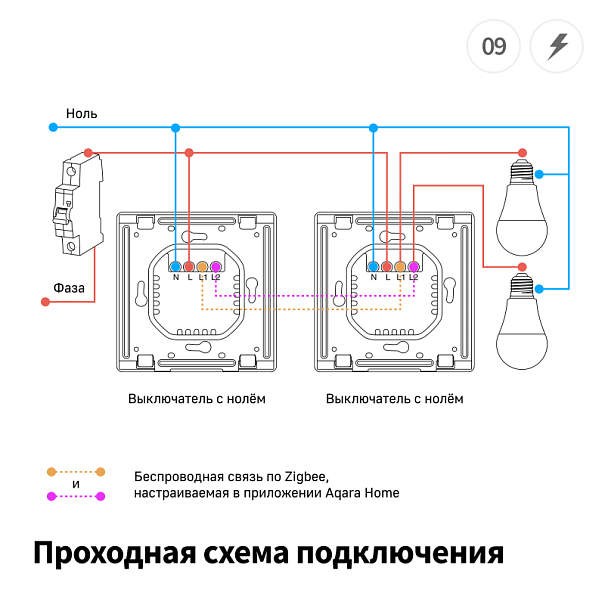 09

Ноль

Фаза

N L L1 L2

N L L1 L2

Выключатель с нолём

Выключатель с нолём

и

Беспроводная связь по Zigbee, настраиваемая в приложении Aqara Home

Проходная схема подключения