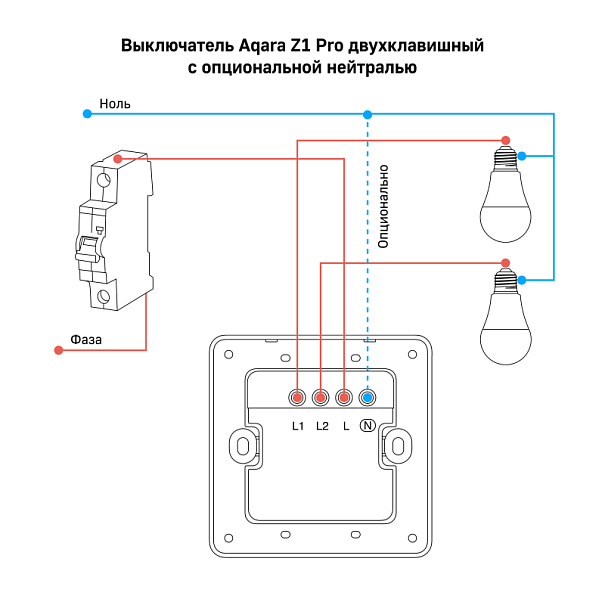 Выключатель Aqara Z1 Pro двухклавишный
с опциональной нейтралью

Ноль

Опционально

Фаза

L1 L2 L N