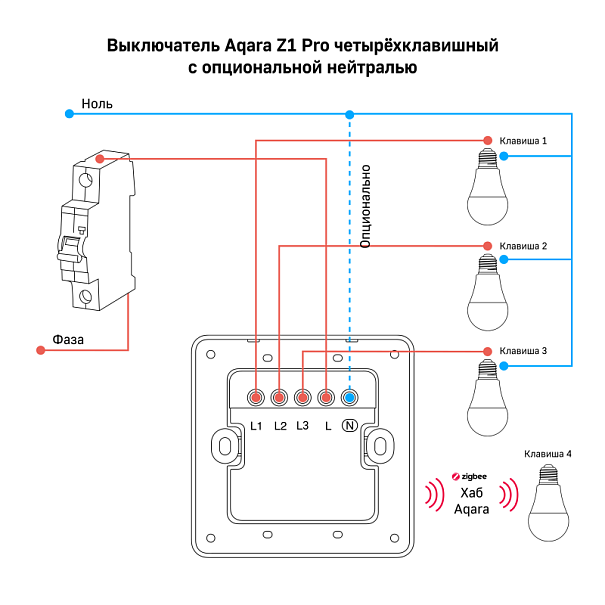 Выключатель Aqara Z1 Pro четырёхклавишный с опциональной нейтралью

Ноль

Клавиша 1

Опционально

Клавиша 2

Фаза

Клавиша 3

L1 L2 L3 L N

Клавиша 4

zigbee
Хаб
Aqara