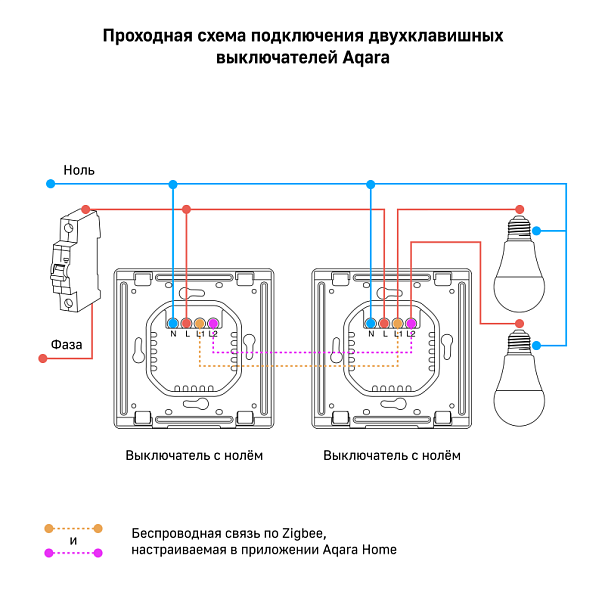 Проходная схема подключения двухклавишных выключателей Aqara

Ноль

Фаза

N L L1 L2

N L L1 L2

Выключатель с нолём

Выключатель с нолём

и

Беспроводная связь по Zigbee, настраиваемая в приложении Aqara Home