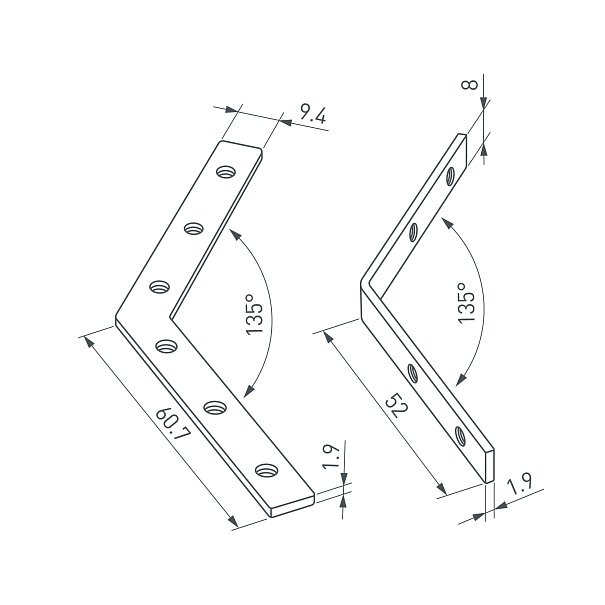 9.4
135°
60.7
1.9
8
135°
52
1.9