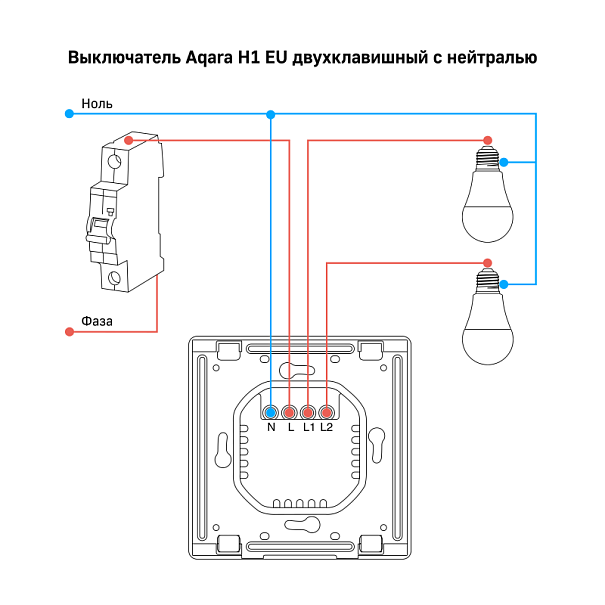 Выключатель Aqara H1 EU двухклавишный с нейтралью

Ноль

Фаза

N L L1 L2